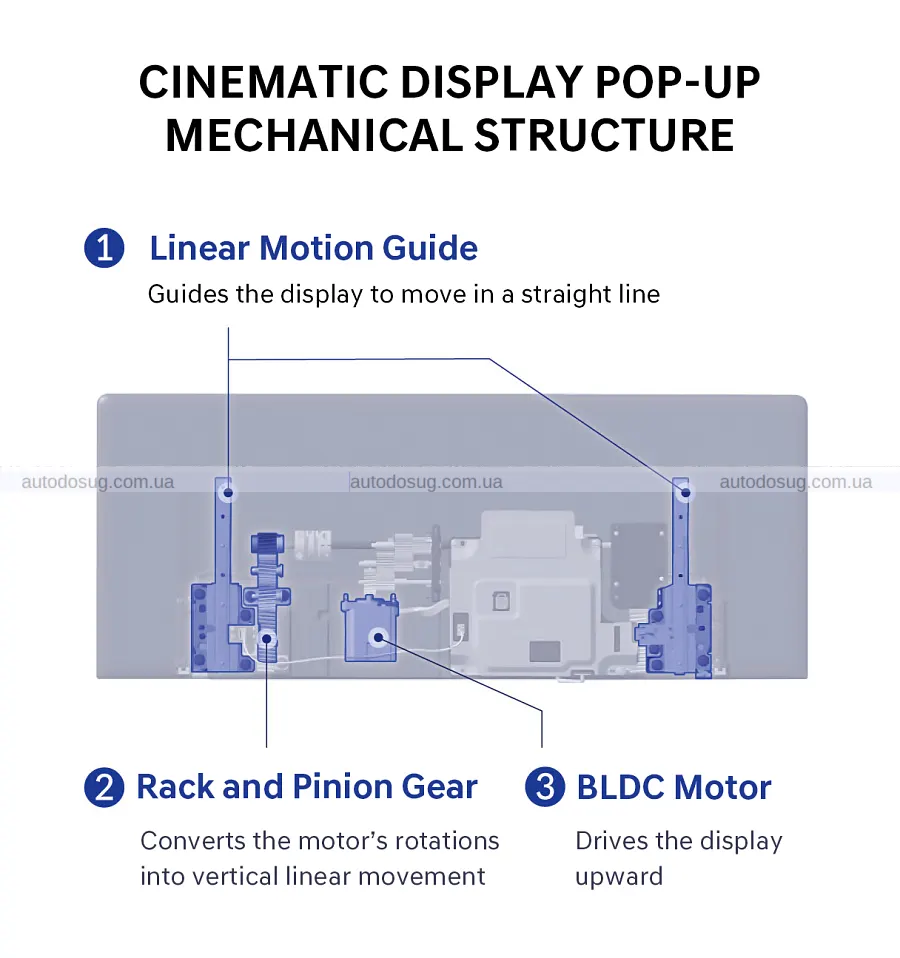 CINEMATIC DISPLAY POP-UP MECHANICAL STRUCTURE

1 Linear Motion Guide

Guides the display to move in a straight line

autodosug.com.ua autodosug.com.ua autodosug.com.ua

2 Rack and Pinion Gear

Converts the motor's rotations into vertical linear movement

3 BLDC Motor

Drives the display upward