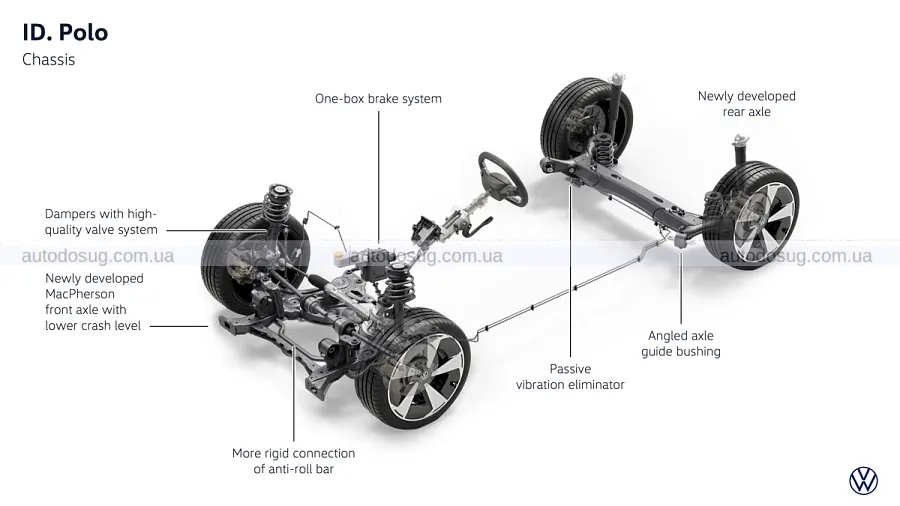 ID. Polo
Chassis

One-box brake system

Newly developed rear axle

Dampers with high-quality valve system

autodosug.com.ua

autodosug.com.ua

autodosug.com.ua

Newly developed MacPherson front axle with lower crash level

Angled axle guide bushing

Passive vibration eliminator

More rigid connection of anti-roll bar